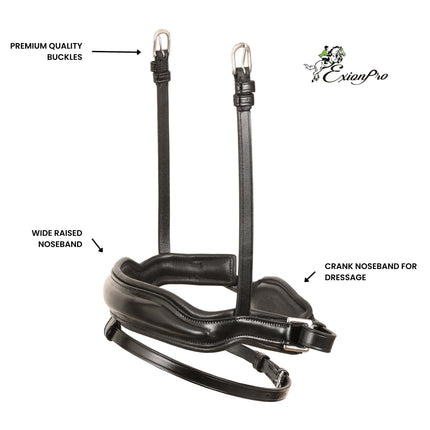 PREMIUM QUALITY BUCKLES

ExionPro

WIDE RAISED NOSEBAND

CRANK NOSEBAND FOR DRESSAGE