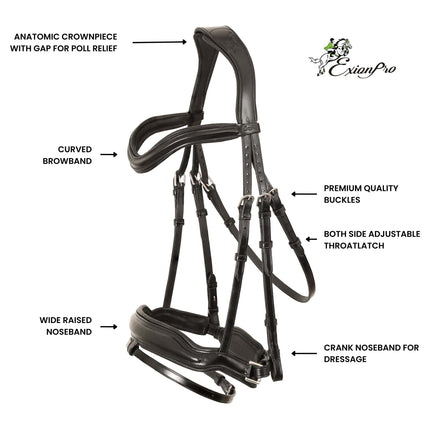 ANATOMIC CROWNPIECE WITH GAP FOR POLL RELIEF

ExionPro

CURVED BROWBAND

PREMIUM QUALITY BUCKLES

BOTH SIDE ADJUSTABLE THROATLATCH

WIDE RAISED NOSEBAND

CRANK NOSEBAND FOR DRESSAGE