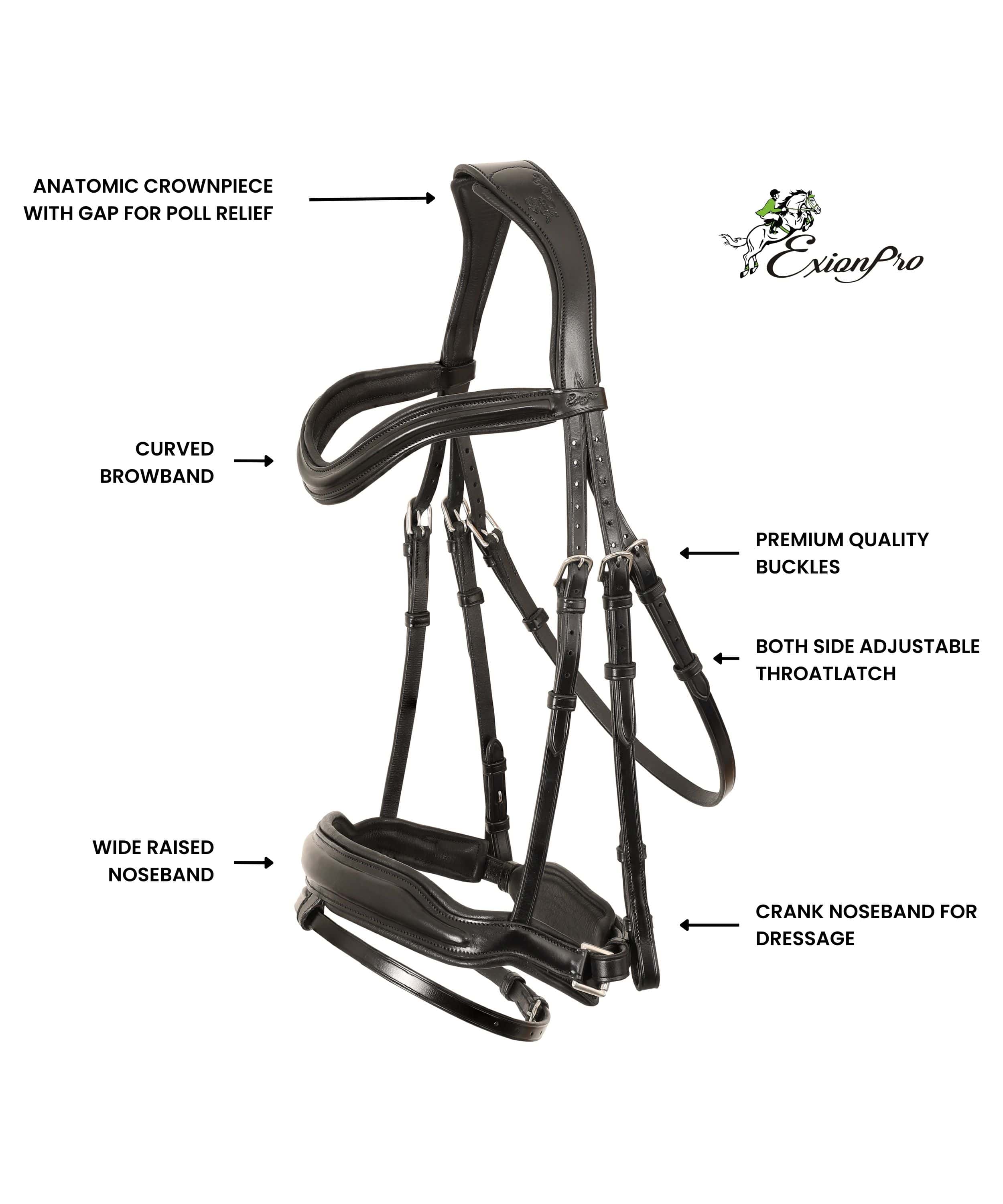 ANATOMIC CROWNPIECE WITH GAP FOR POLL RELIEF

ExionPro

CURVED BROWBAND

PREMIUM QUALITY BUCKLES

BOTH SIDE ADJUSTABLE THROATLATCH

WIDE RAISED NOSEBAND

CRANK NOSEBAND FOR DRESSAGE