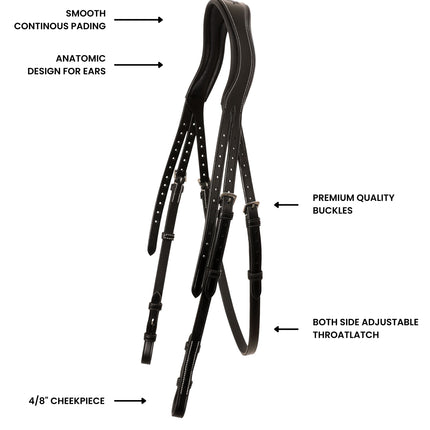 SMOOTH CONTINOUS PADING

ANATOMIC DESIGN FOR EARS

PREMIUM QUALITY BUCKLES

BOTH SIDE ADJUSTABLE THROATLATCH

4/8" CHEEKPIECE