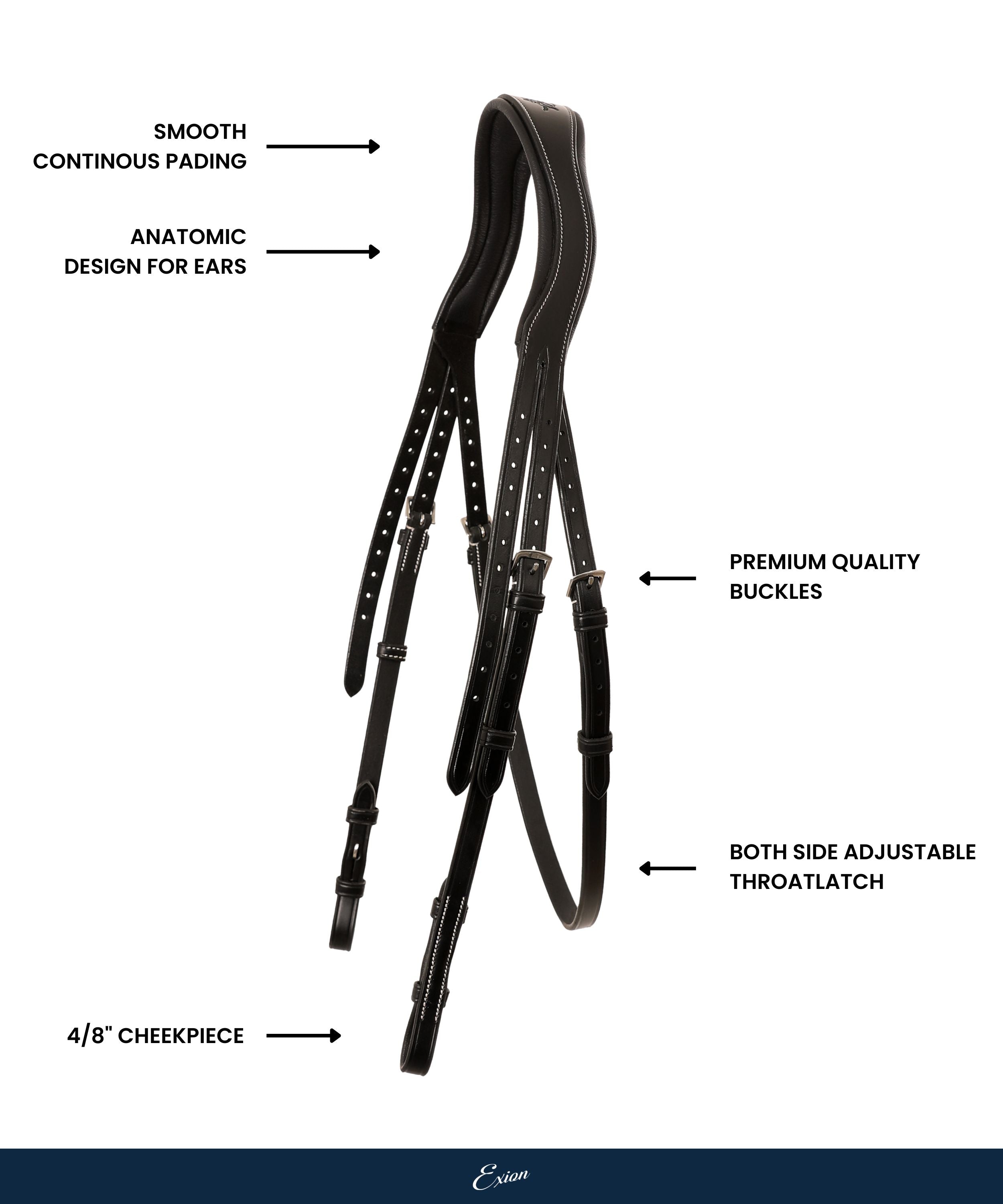 SMOOTH CONTINOUS PADING

ANATOMIC DESIGN FOR EARS

PREMIUM QUALITY BUCKLES

BOTH SIDE ADJUSTABLE THROATLATCH

4/8" CHEEKPIECE

Exion