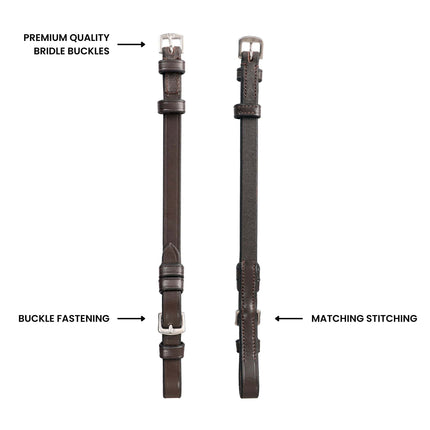 PREMIUM QUALITY BRIDLE BUCKLES

BUCKLE FASTENING

MATCHING STITCHING