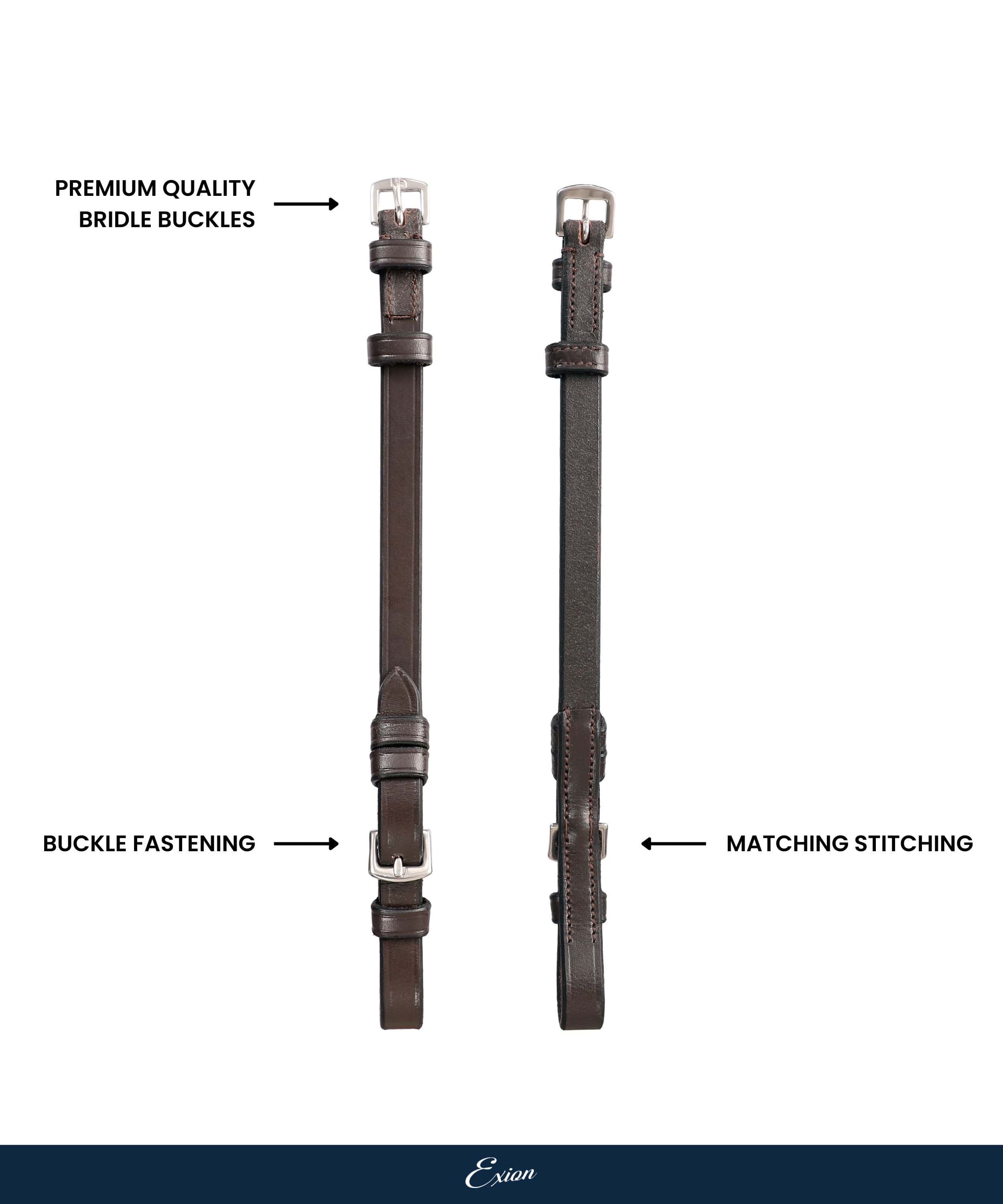 PREMIUM QUALITY BRIDLE BUCKLES

BUCKLE FASTENING

MATCHING STITCHING

Exion