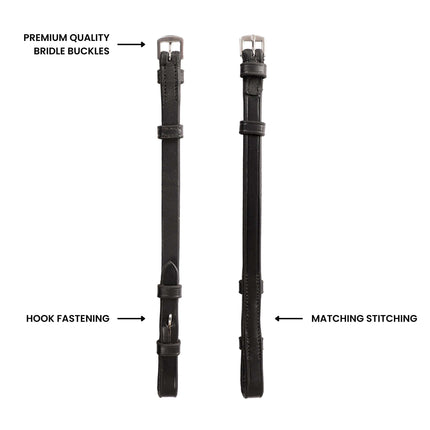 PREMIUM QUALITY BRIDLE BUCKLES

HOOK FASTENING

MATCHING STITCHING