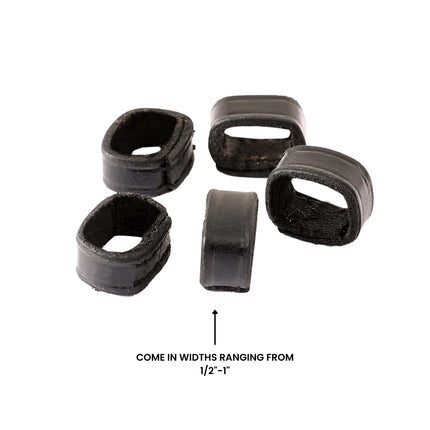 COME IN WIDTHS RANGING FROM
1/2"-1"