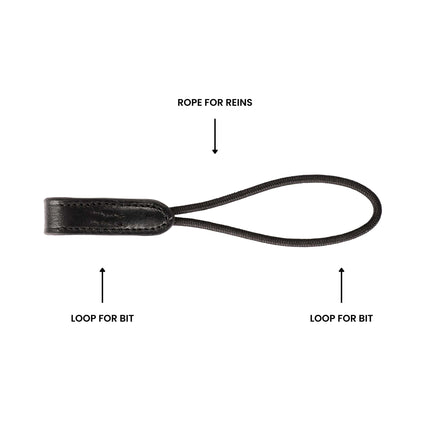 ROPE FOR REINS

LOOP FOR BIT

LOOP FOR BIT