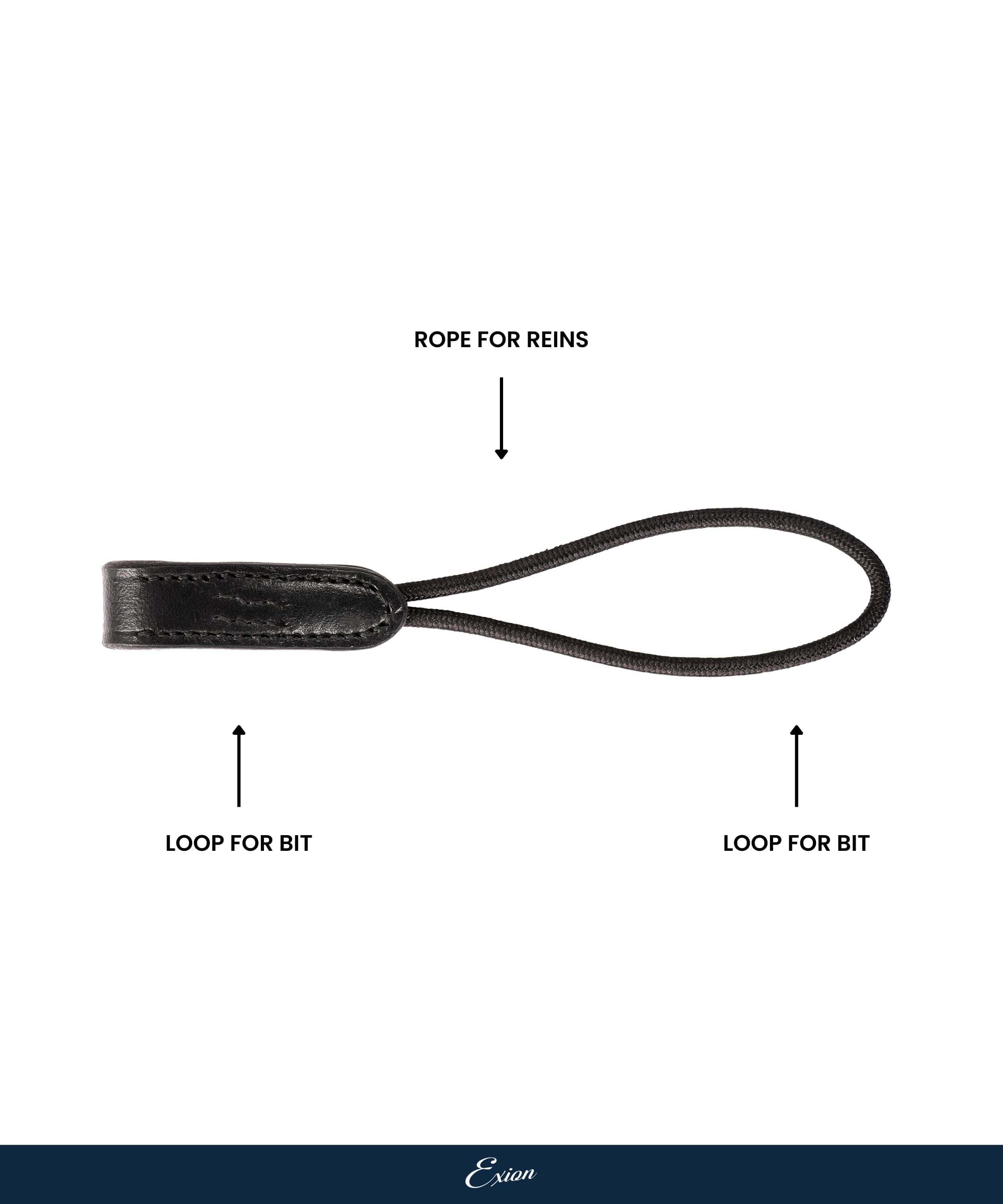 ROPE FOR REINS

LOOP FOR BIT

LOOP FOR BIT

Exion