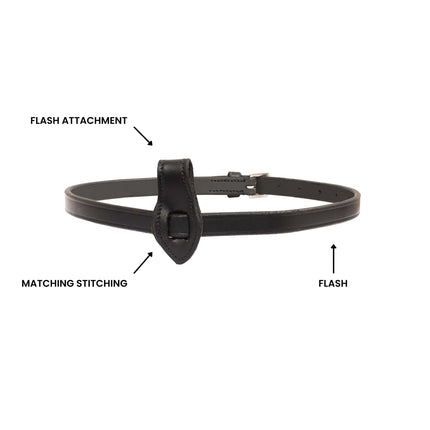 FLASH ATTACHMENT

MATCHING STITCHING

FLASH