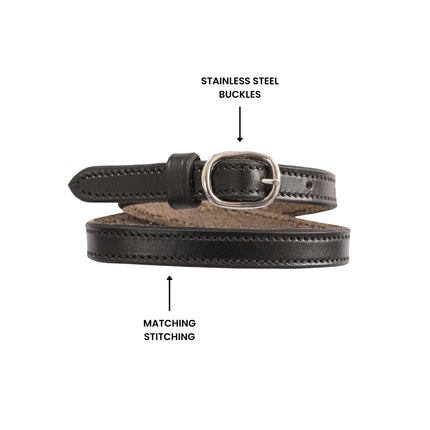 STAINLESS STEEL BUCKLES

MATCHING STITCHING