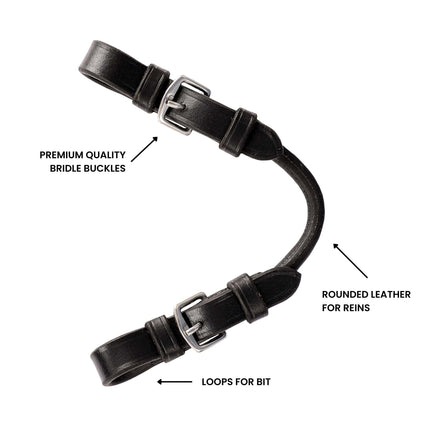 PREMIUM QUALITY
BRIDLE BUCKLES

ROUNDED LEATHER
FOR REINS

LOOPS FOR BIT