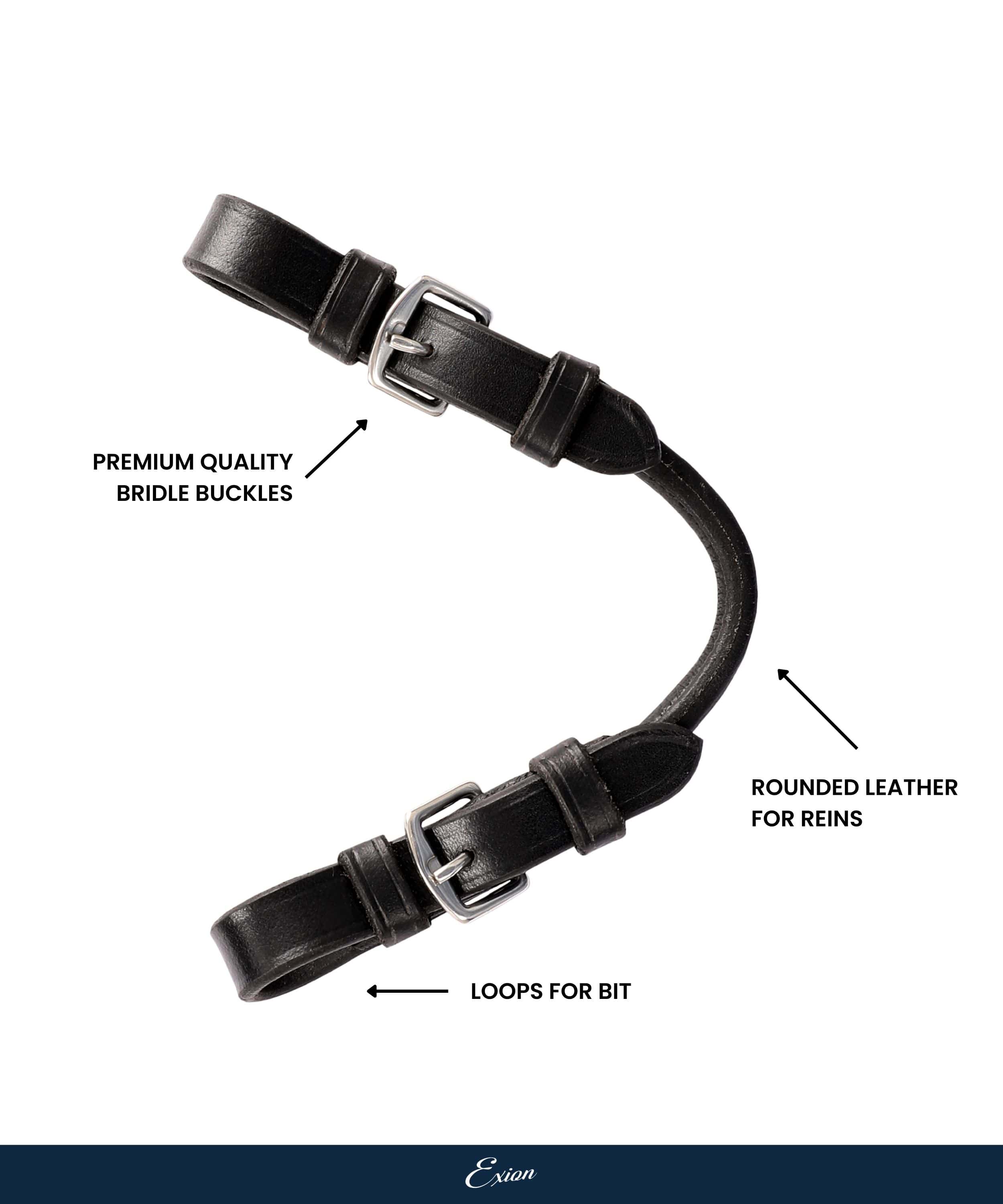 PREMIUM QUALITY BRIDLE BUCKLES

ROUNDED LEATHER FOR REINS

LOOPS FOR BIT

Exion