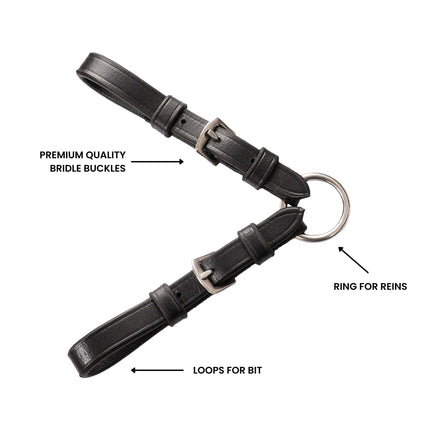 PREMIUM QUALITY
BRIDLE BUCKLES

RING FOR REINS

LOOPS FOR BIT