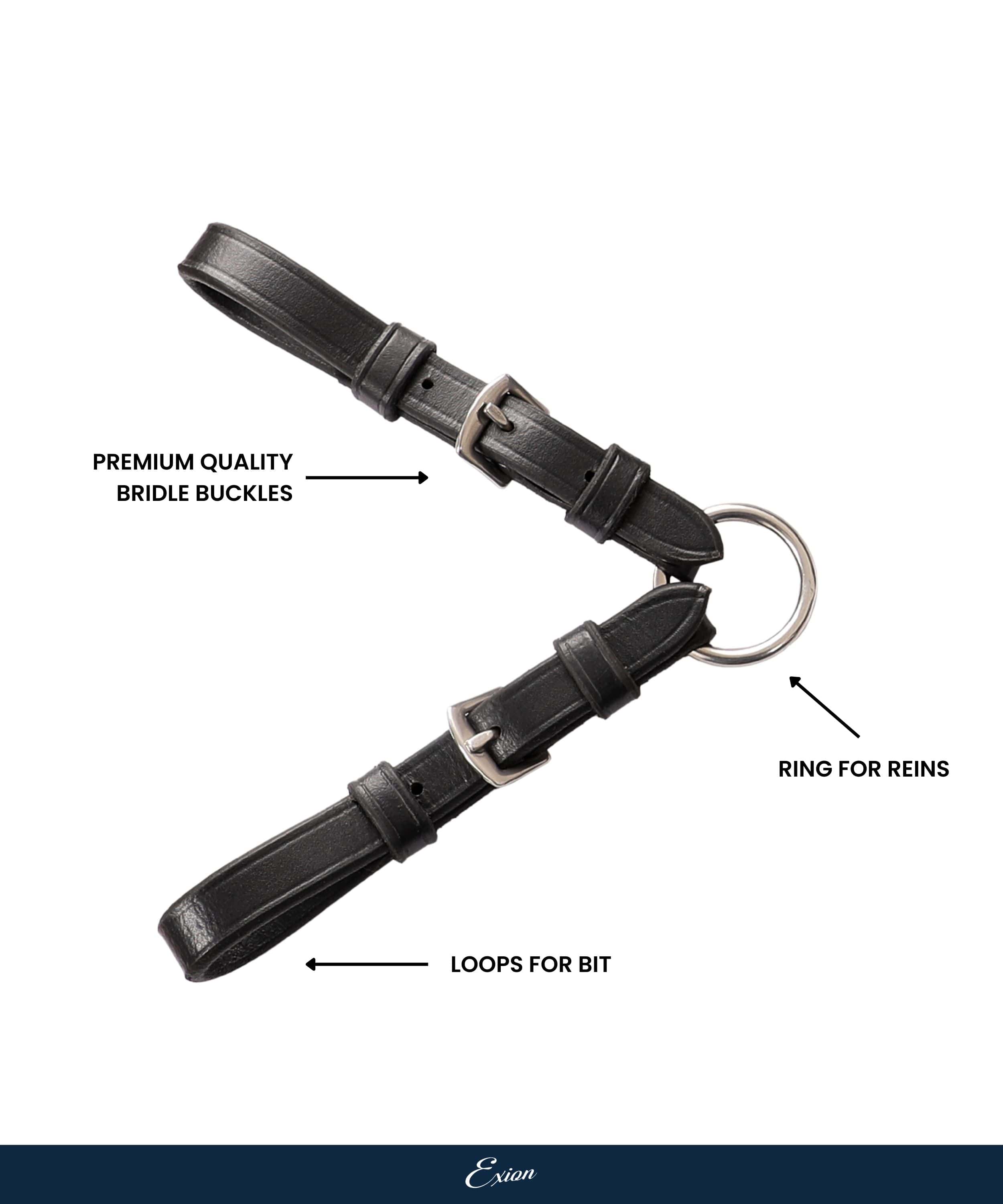 PREMIUM QUALITY
BRIDLE BUCKLES

RING FOR REINS

LOOPS FOR BIT

Exion