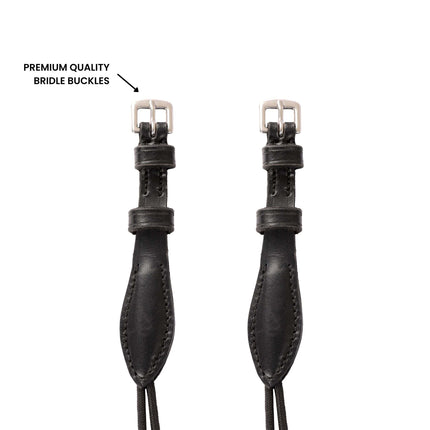 PREMIUM QUALITY
BRIDLE BUCKLES