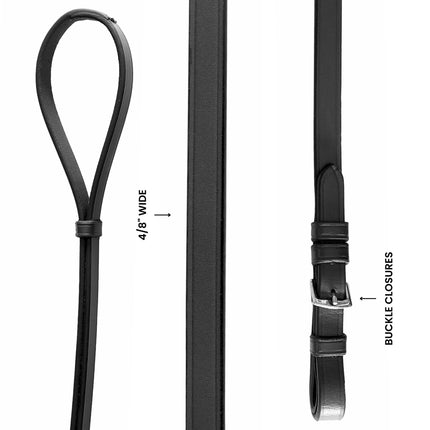 4/8" WIDE

BUCKLE CLOSURES