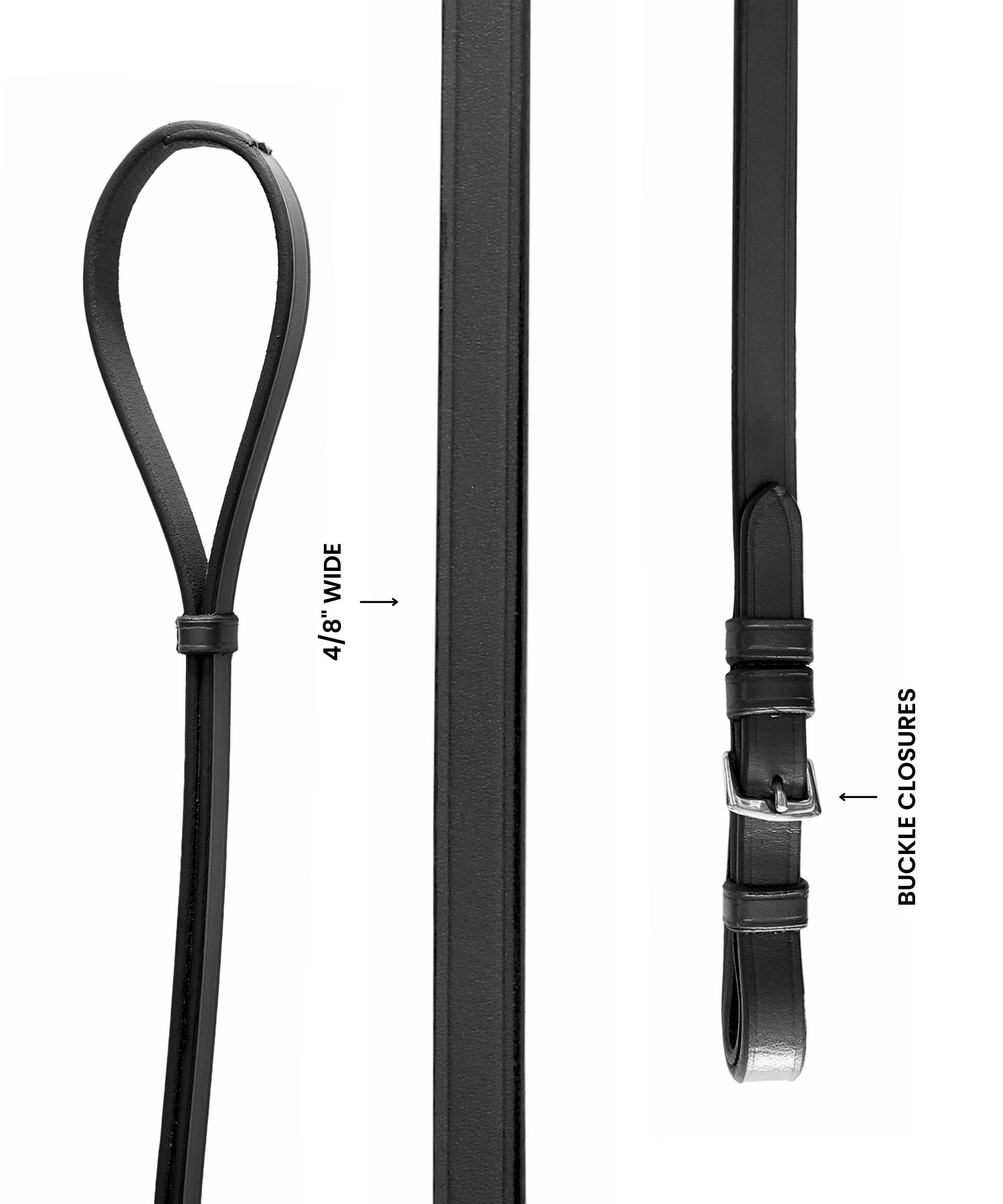 4/8" WIDE

BUCKLE CLOSURES