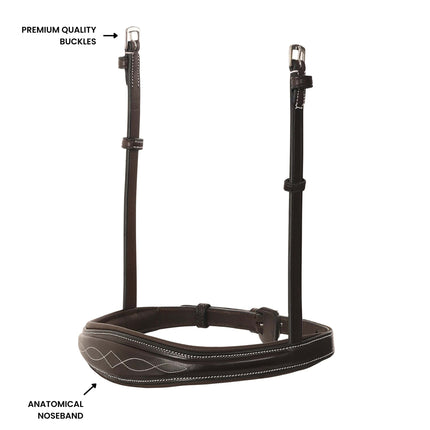 PREMIUM QUALITY BUCKLES

ANATOMICAL NOSEBAND