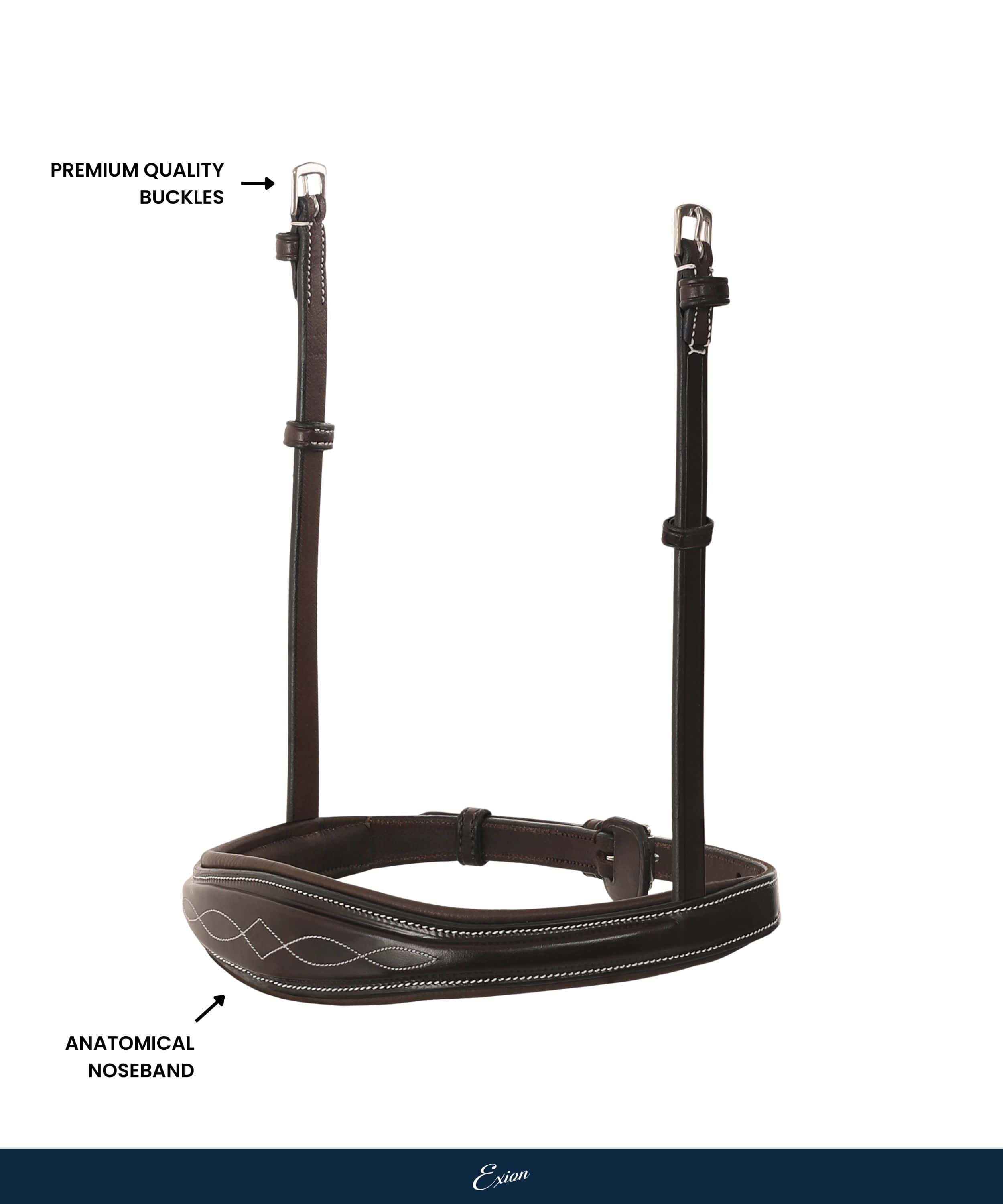 PREMIUM QUALITY BUCKLES

ANATOMICAL NOSEBAND

Exion