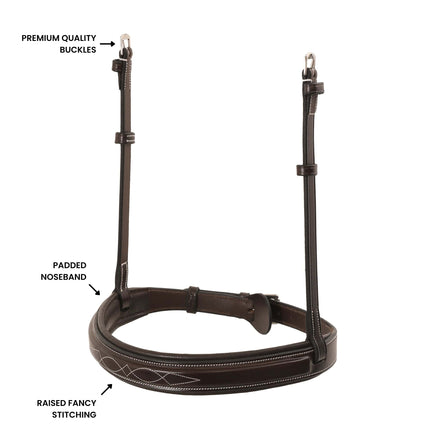 PREMIUM QUALITY BUCKLES

PADDED NOSEBAND

RAISED FANCY STITCHING