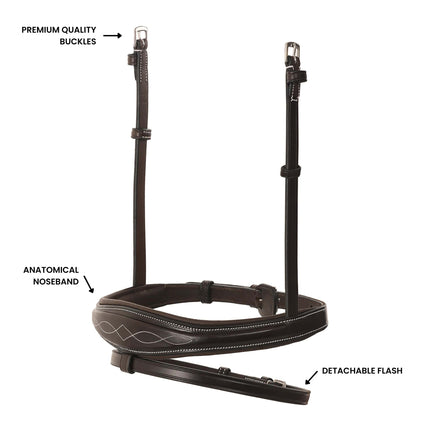 PREMIUM QUALITY BUCKLES

ANATOMICAL NOSEBAND

DETACHABLE FLASH