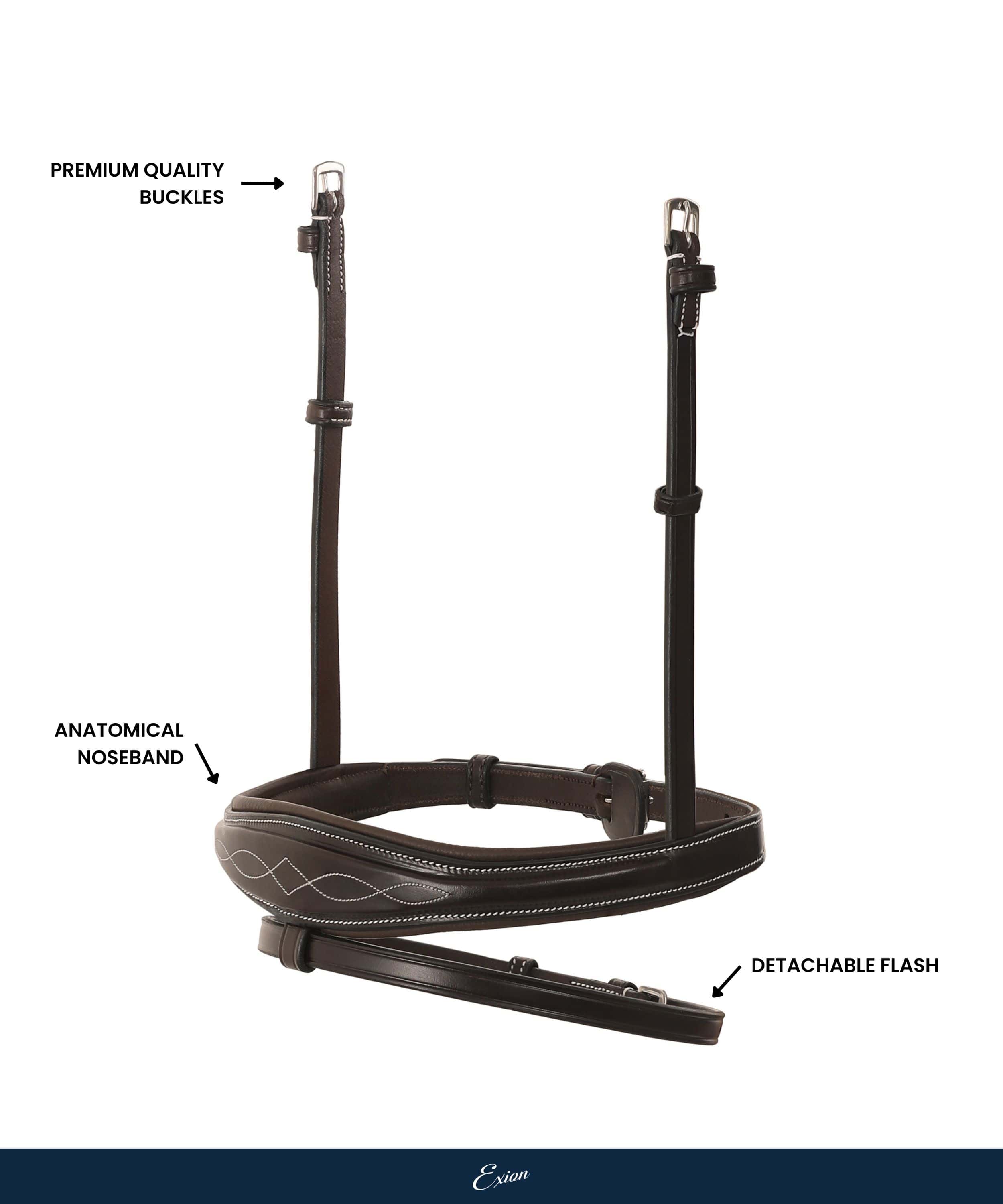 PREMIUM QUALITY BUCKLES

ANATOMICAL NOSEBAND

DETACHABLE FLASH

Exion