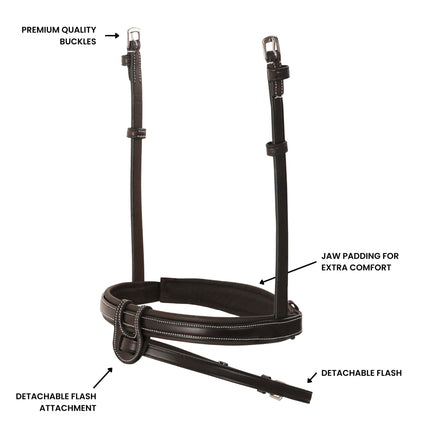 PREMIUM QUALITY BUCKLES

JAW PADDING FOR EXTRA COMFORT

DETACHABLE FLASH

DETACHABLE FLASH ATTACHMENT