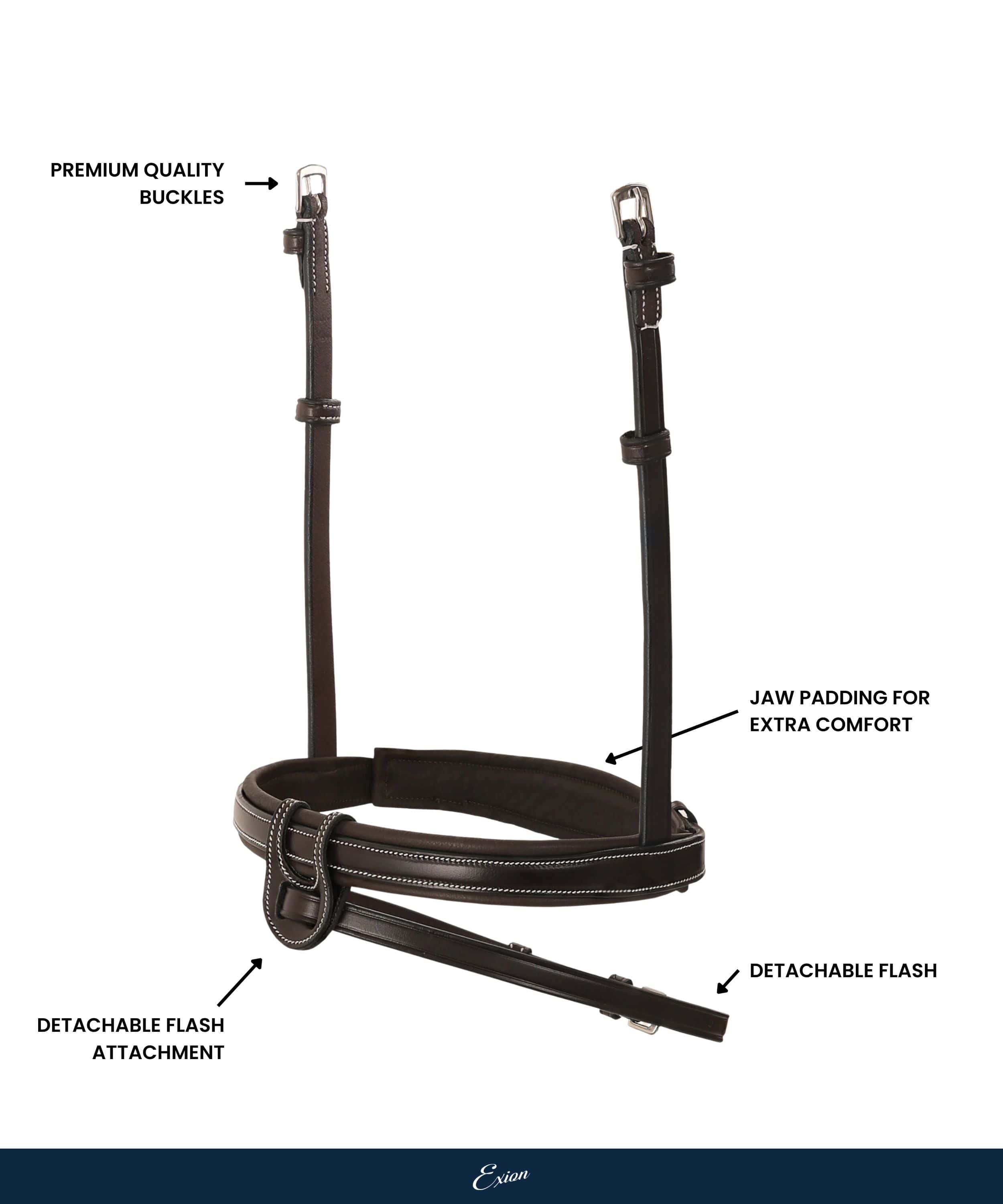 PREMIUM QUALITY BUCKLES

JAW PADDING FOR EXTRA COMFORT

DETACHABLE FLASH

DETACHABLE FLASH ATTACHMENT

Exion