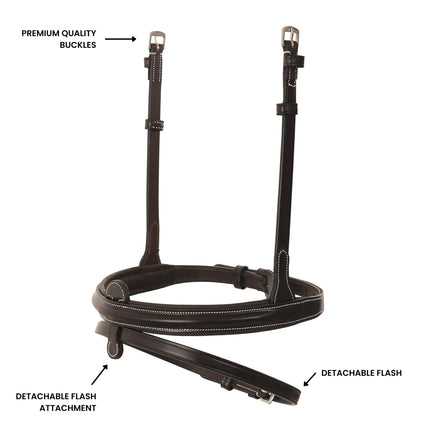 PREMIUM QUALITY BUCKLES

DETACHABLE FLASH

DETACHABLE FLASH ATTACHMENT