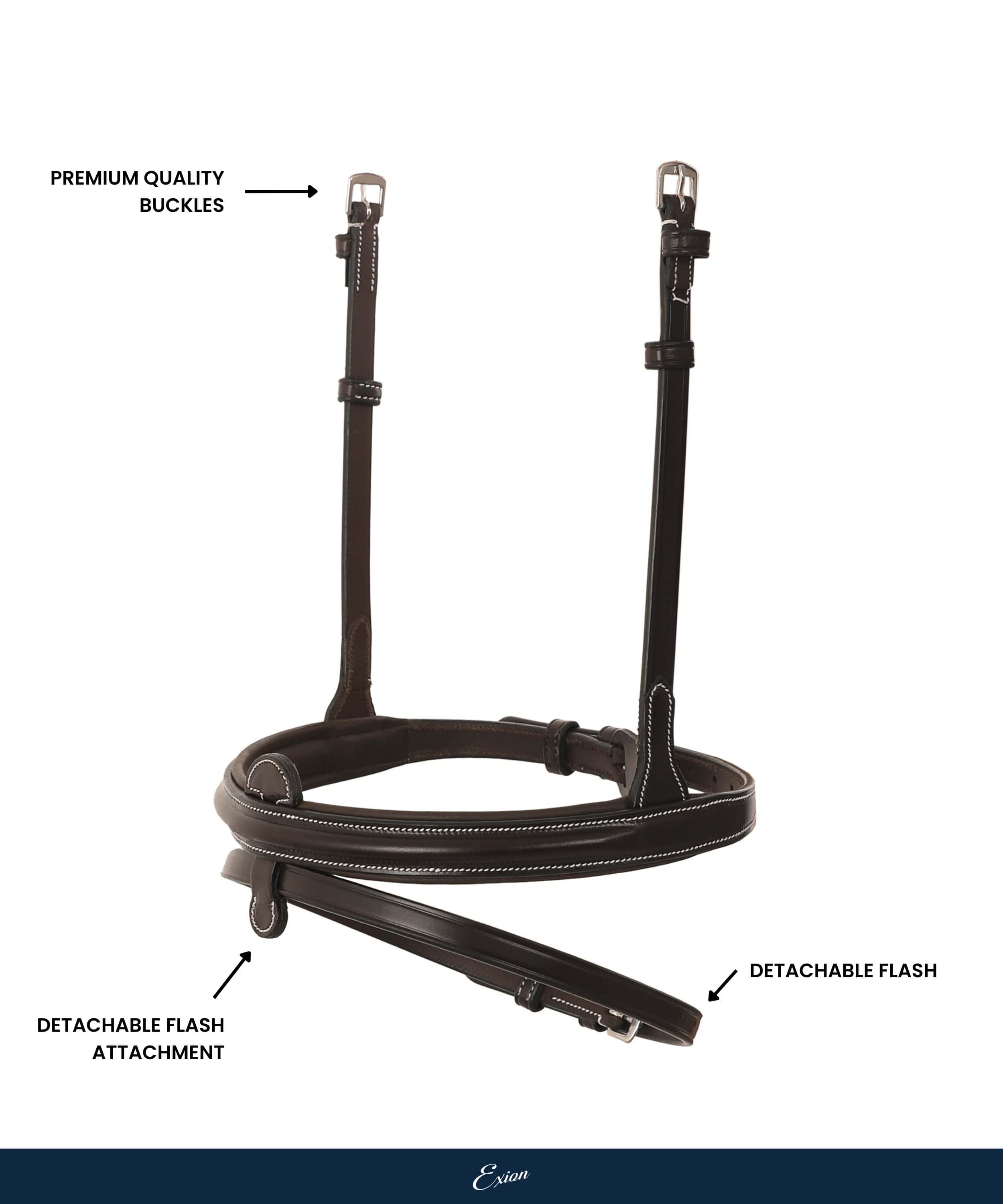 PREMIUM QUALITY BUCKLES

DETACHABLE FLASH

DETACHABLE FLASH ATTACHMENT

Exion