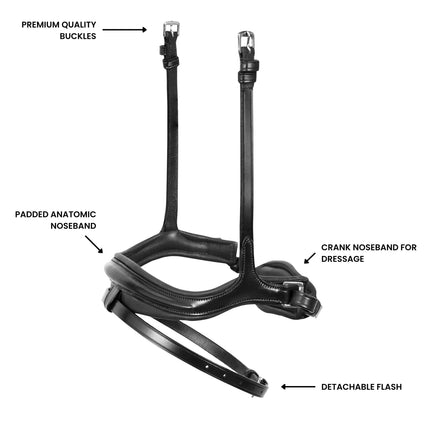 PREMIUM QUALITY BUCKLES

PADDED ANATOMIC NOSEBAND

CRANK NOSEBAND FOR DRESSAGE

DETACHABLE FLASH