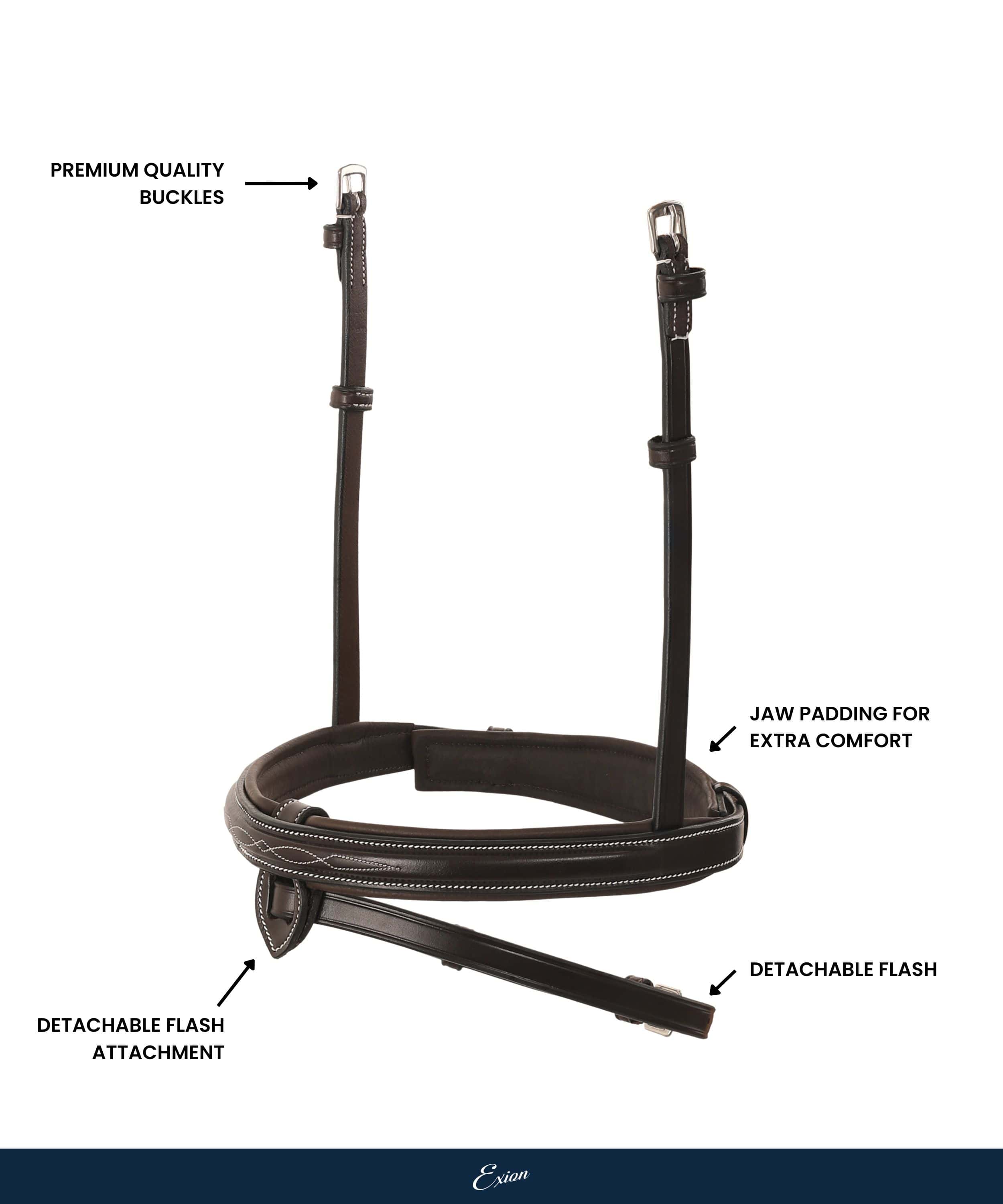 PREMIUM QUALITY BUCKLES

JAW PADDING FOR EXTRA COMFORT

DETACHABLE FLASH

DETACHABLE FLASH ATTACHMENT

Exion